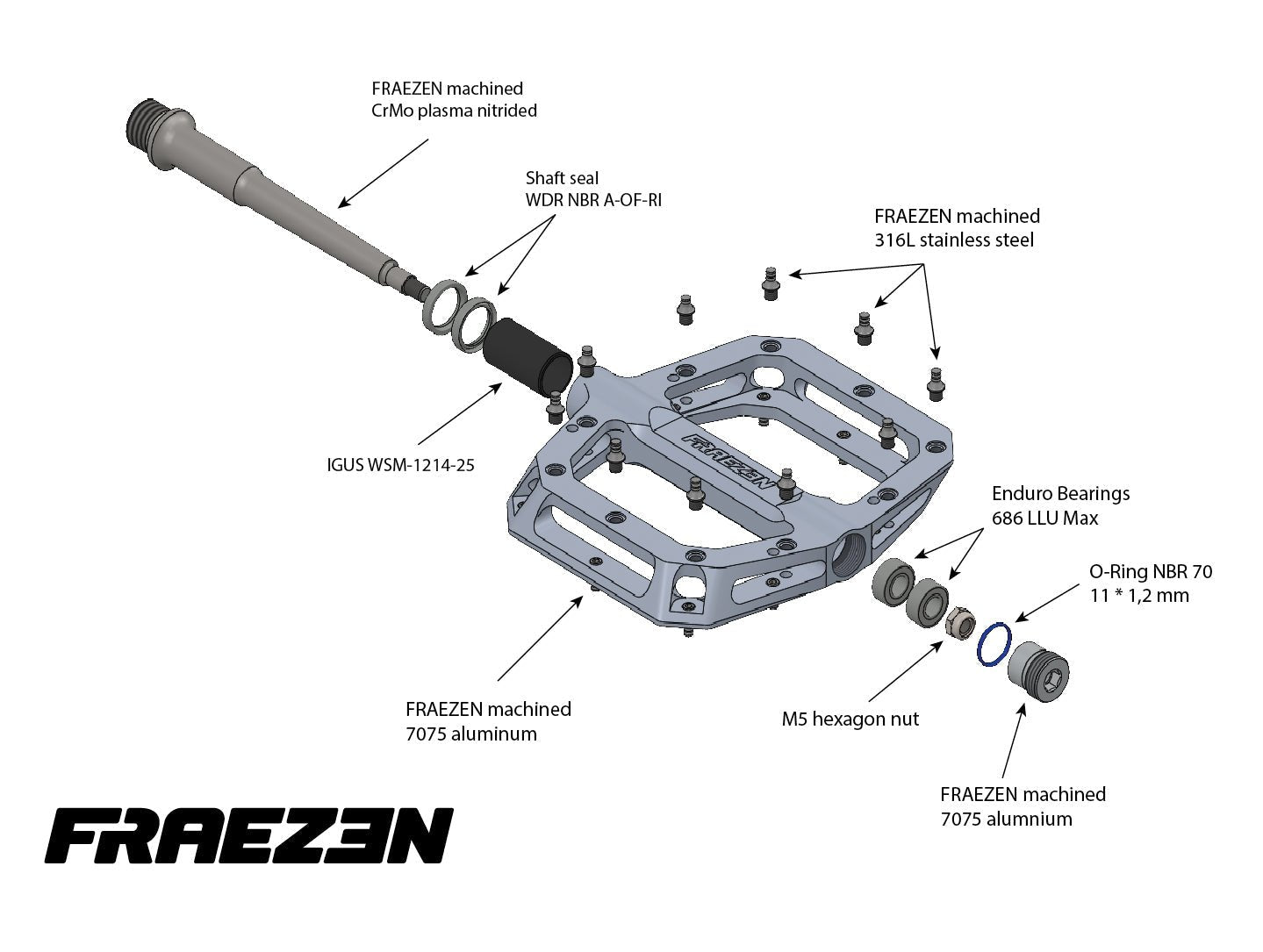 FRAEZEN machined
CrMo plasma nitrided

Shaft seal
WDR NBR A-OF-RI

FRAEZEN machined
316L stainless steel

IGUS WSM-1214-25

FRAEZEN

Enduro Bearings
686 LLU Max

O-Ring NBR 70
11 * 1,2 mm

FRAEZEN machined
7075 aluminum

M5 hexagon nut

FRAEZEN machined
7075 alumnium

FRAEZEN